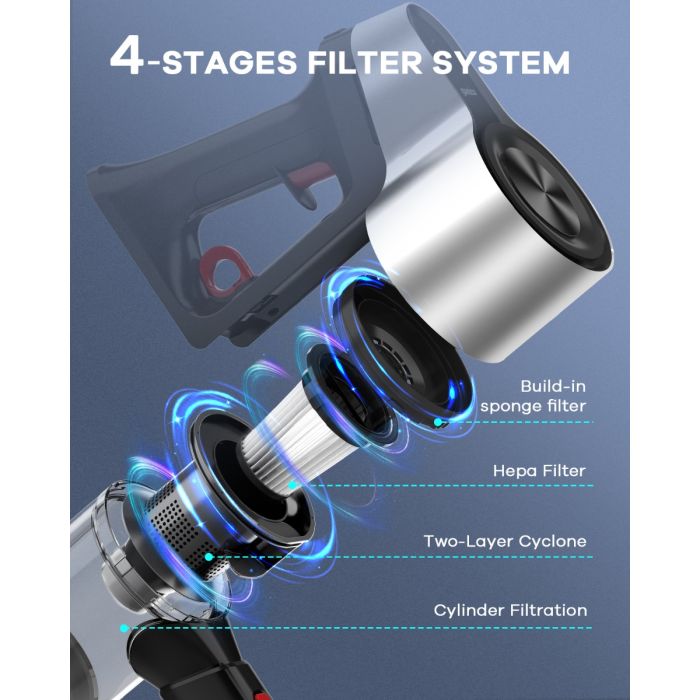 4-STAGES FILTER SYSTEM

Build-in
sponge filter

Hepa Filter

Two-Layer Cyclone

Cylinder Filtration