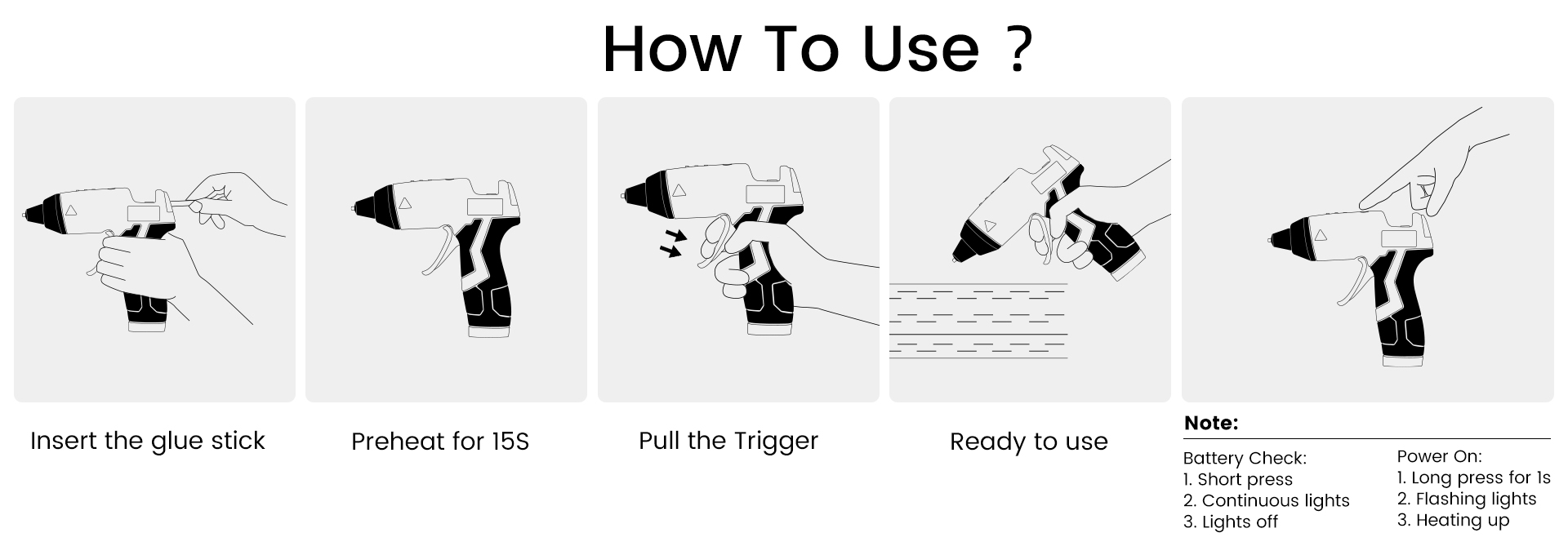 How To Use ?

Insert the glue stick

Preheat for 15S

Pull the Trigger

Ready to use

Note:

Battery Check:
1. Short press
2. Continuous lights
3. Lights off

Power On:
1. Long press for 1s
2. Flashing lights
3. Heating up