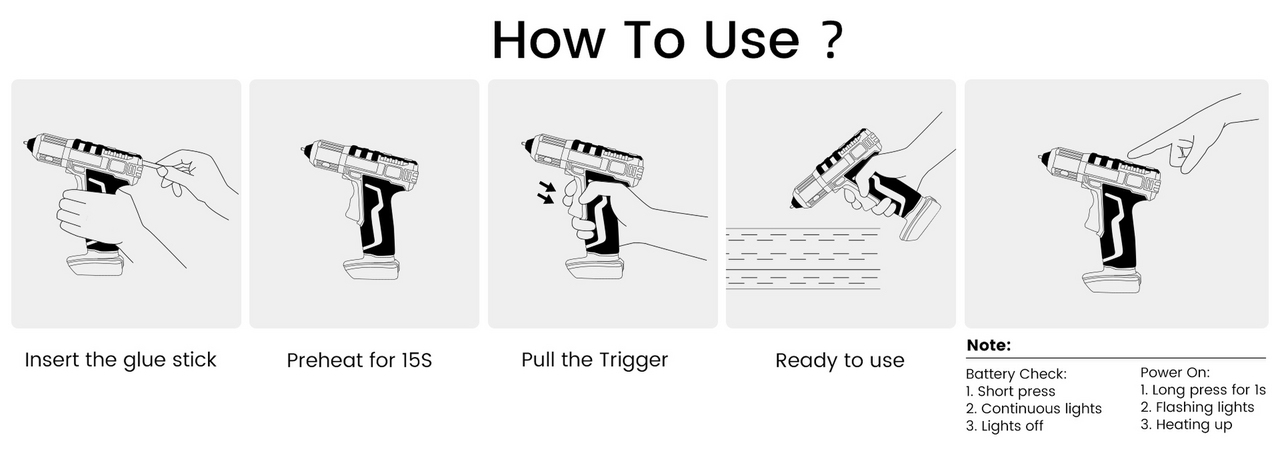 How To Use ?

Insert the glue stick

Preheat for 15S

Pull the Trigger

Ready to use

Note:

Battery Check:
1. Short press
2. Continuous lights
3. Lights off

Power On:
1. Long press for 1s
2. Flashing lights
3. Heating up