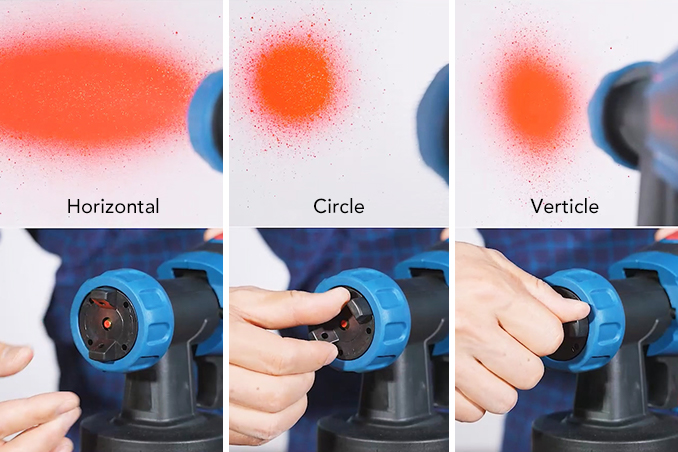 Horizontal

Circle

Verticle