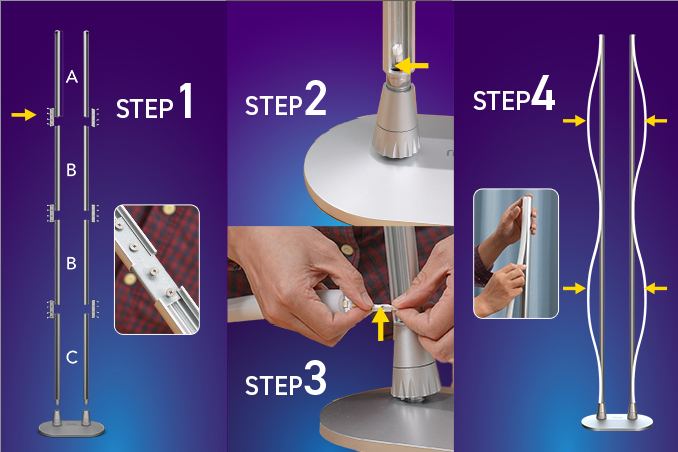 A
STEP 1
B
B
C
STEP 2
STEP 3
STEP 4