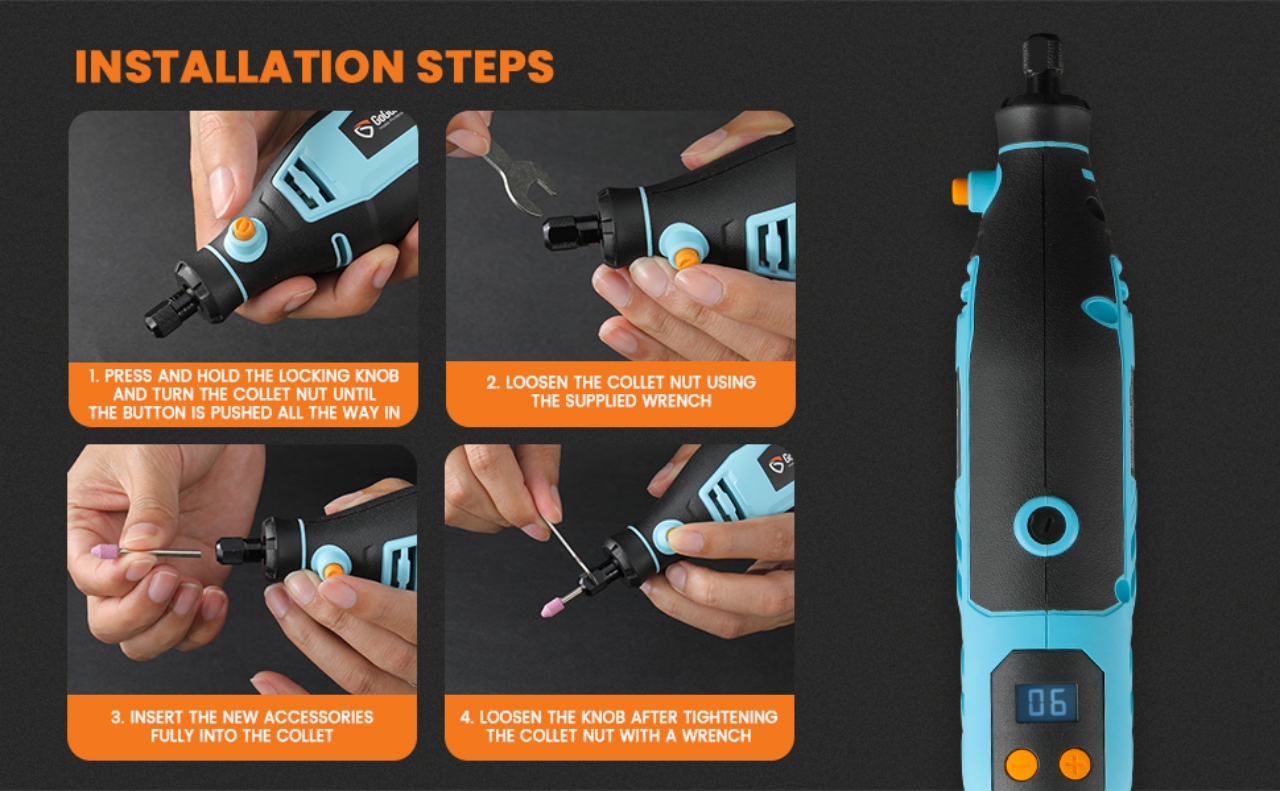 INSTALLATION STEPS

1. PRESS AND HOLD THE LOCKING KNOB AND TURN THE COLLET NUT UNTIL THE BUTTON IS PUSHED ALL THE WAY IN

2. LOOSEN THE COLLET NUT USING THE SUPPLIED WRENCH

3. INSERT THE NEW ACCESSORIES FULLY INTO THE COLLET

4. LOOSEN THE KNOB AFTER TIGHTENING THE COLLET NUT WITH A WRENCH

06

−
+