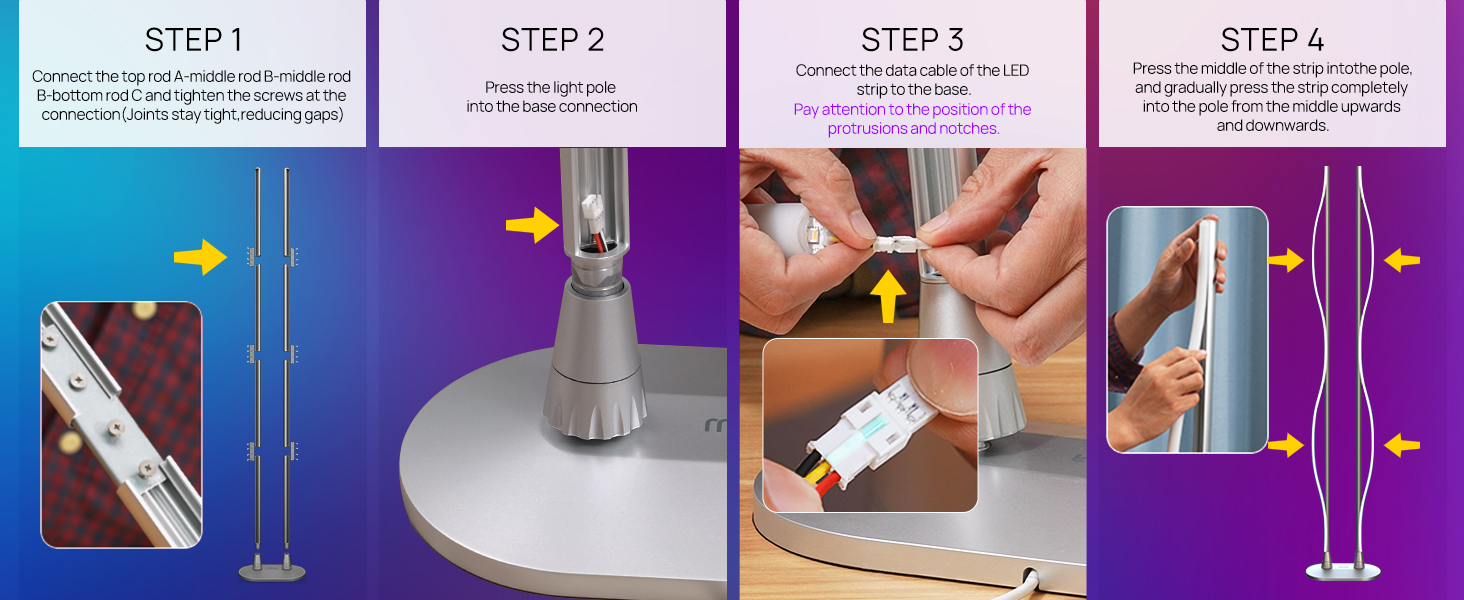 STEP 1

Connect the top rod A-middle rod B-middle rod B-bottom rod C and tighten the screws at the connection(Joints stay tight,reducing gaps)

STEP 2

Press the light pole into the base connection

STEP 3

Connect the data cable of the LED strip to the base.
Pay attention to the position of the protrusions and notches.

STEP 4

Press the middle of the strip intothe pole, and gradually press the strip completely into the pole from the middle upwards and downwards.