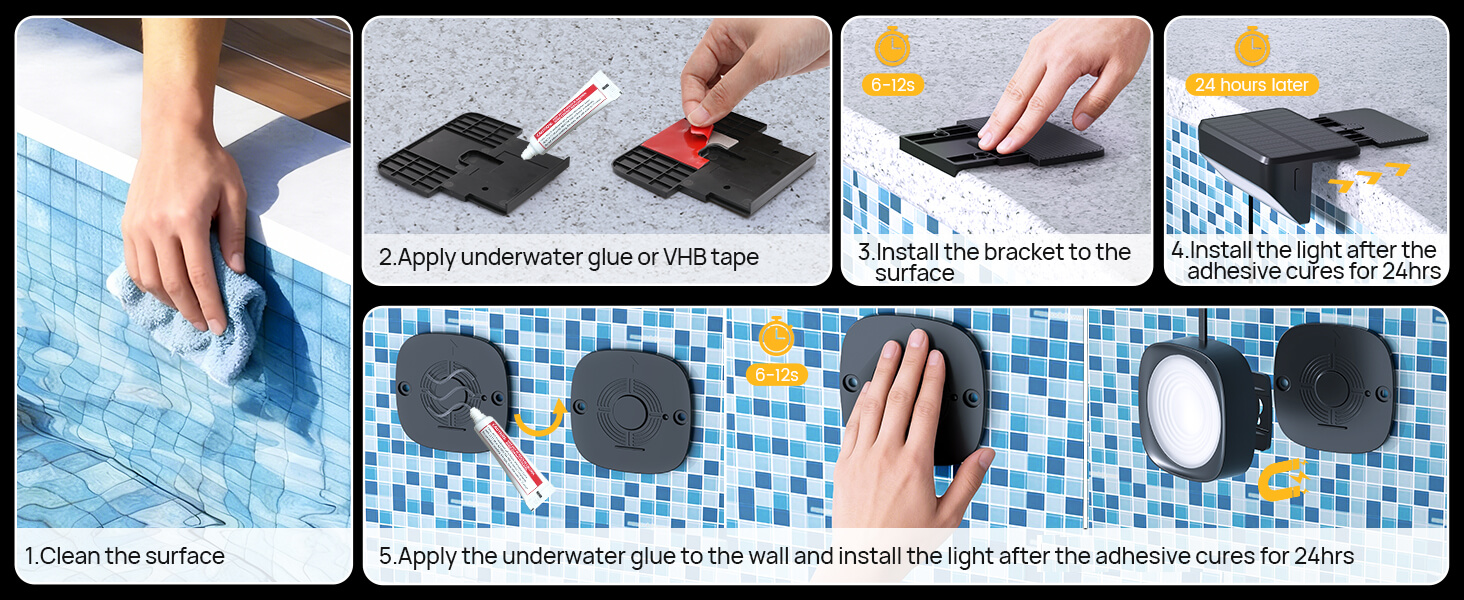 1.Clean the surface

2.Apply underwater glue or VHB tape

6-12s

3.Install the bracket to the surface

24 hours later

4.Install the light after the adhesive cures for 24hrs

6-12s

5.Apply the underwater glue to the wall and install the light after the adhesive cures for 24hrs