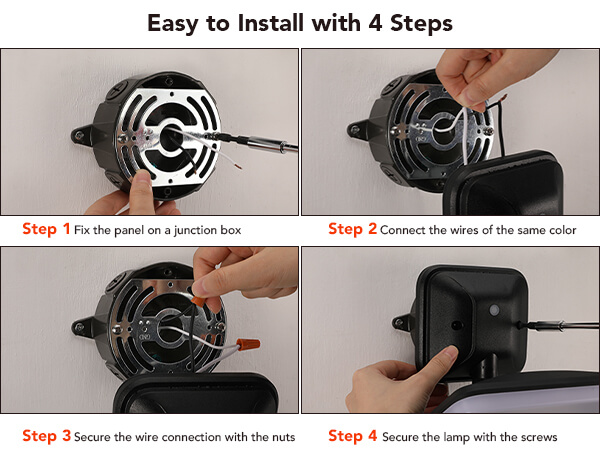 Easy to Install with 4 Steps

Step 1 Fix the panel on a junction box

Step 2 Connect the wires of the same color

Step 3 Secure the wire connection with the nuts

Step 4 Secure the lamp with the screws