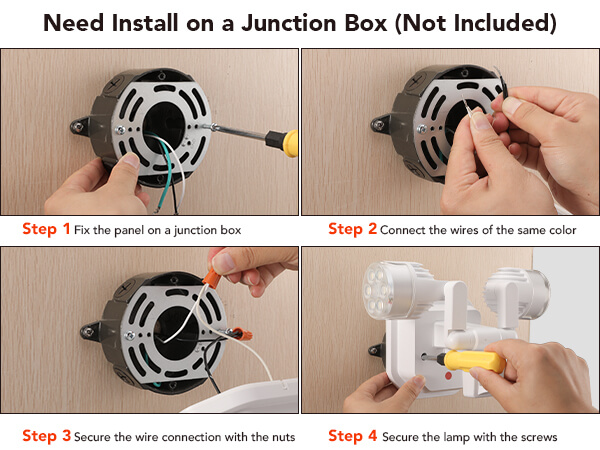 Need Install on a Junction Box (Not Included)

Step 1 Fix the panel on a junction box

Step 2 Connect the wires of the same color

Step 3 Secure the wire connection with the nuts

Step 4 Secure the lamp with the screws