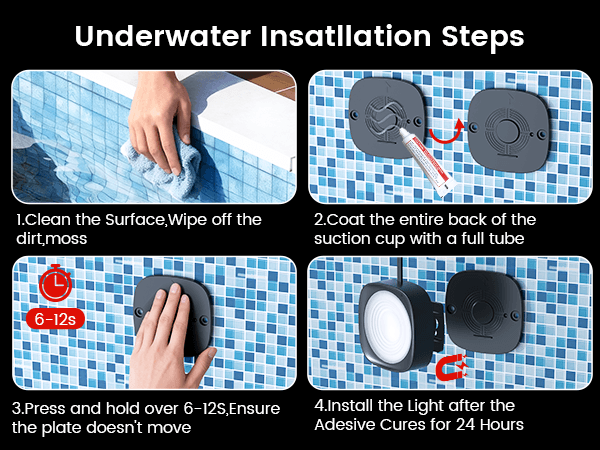 Underwater Insatllation Steps

1.Clean the Surface,Wipe off the dirt,moss

2.Coat the entire back of the suction cup with a full tube

6-12s

3.Press and hold over 6-12S,Ensure the plate doesn't move

4.Install the Light after the Adesive Cures for 24 Hours