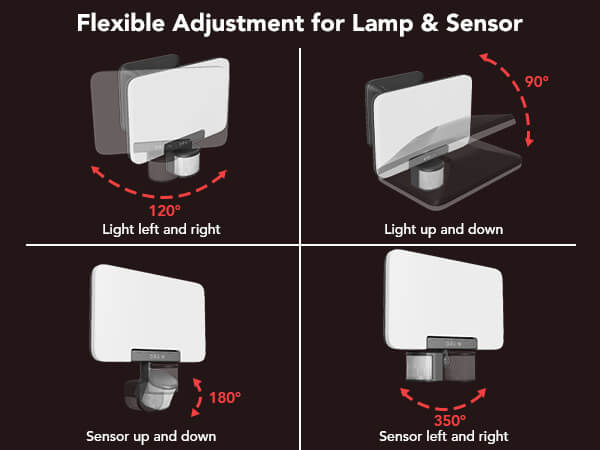 Flexible Adjustment for Lamp & Sensor

120°
Light left and right

90°
Light up and down

180°
Sensor up and down

350°
Sensor left and right