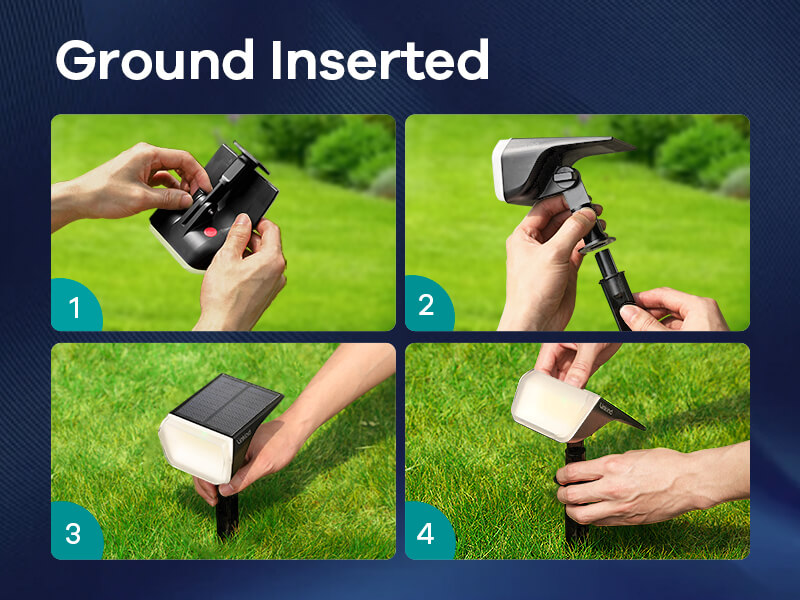 Ground Inserted

1

2

3

4