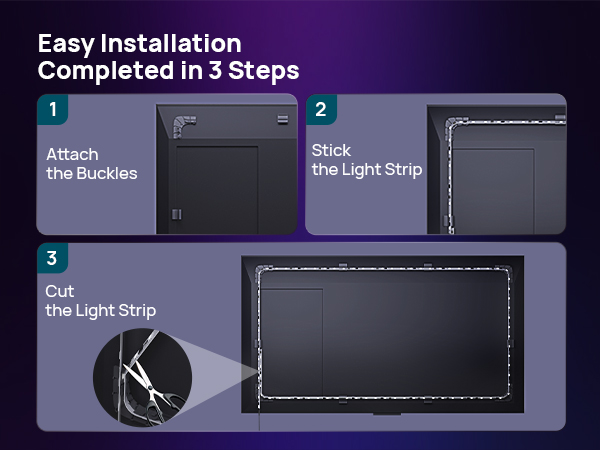 Easy Installation
Completed in 3 Steps

1
Attach
the Buckles

2
Stick
the Light Strip

3
Cut
the Light Strip