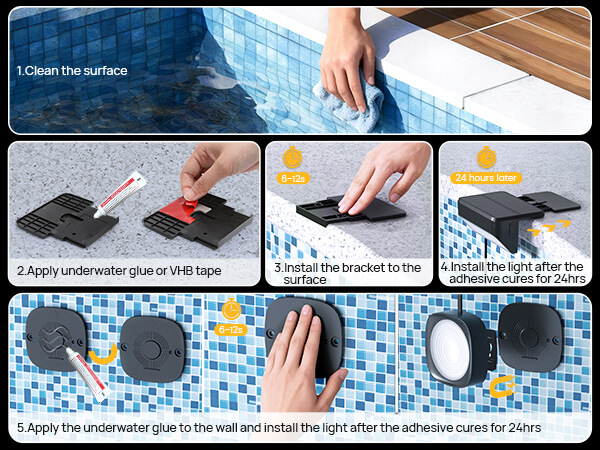 1.Clean the surface

2.Apply underwater glue or VHB tape

6-12s

3.Install the bracket to the surface

24 hours later

4.Install the light after the adhesive cures for 24hrs

6-12s

5.Apply the underwater glue to the wall and install the light after the adhesive cures for 24hrs