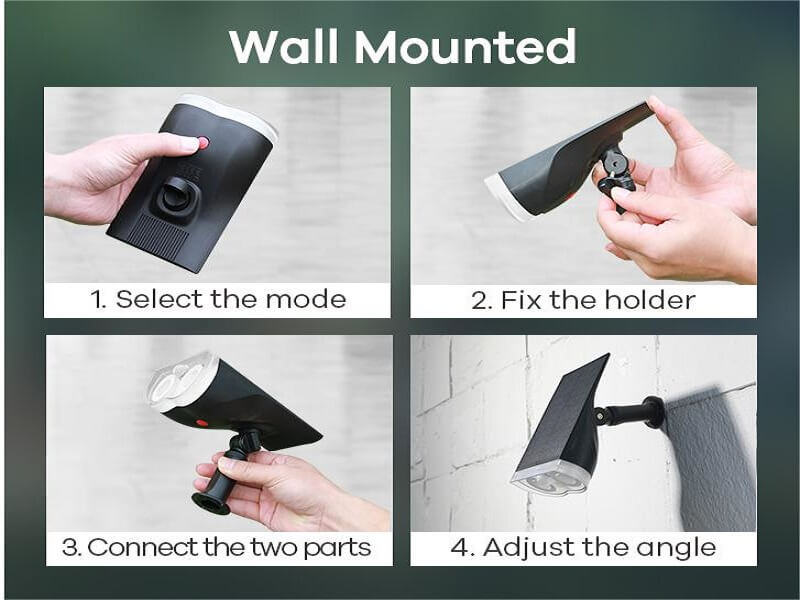 Wall Mounted

1. Select the mode

2. Fix the holder

3. Connect the two parts

4. Adjust the angle