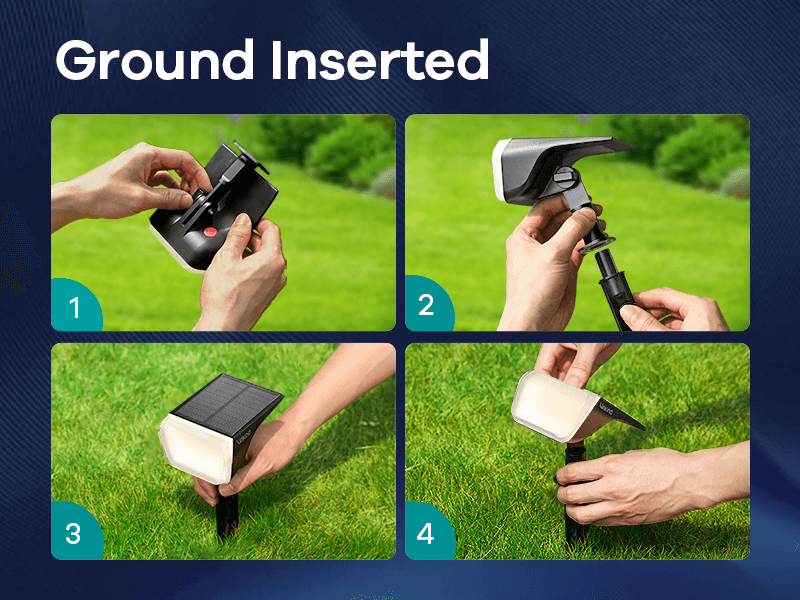 Ground Inserted

1

2

3

4