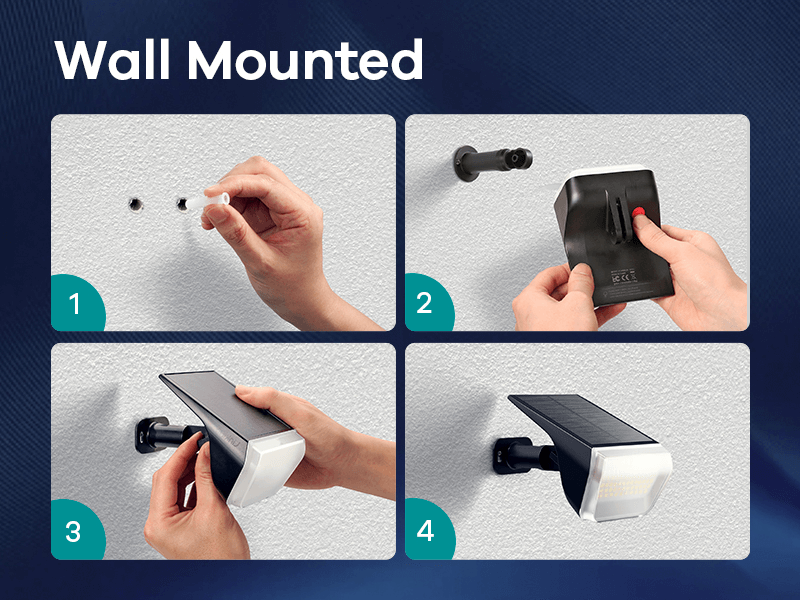 Wall Mounted

1

2

3

4