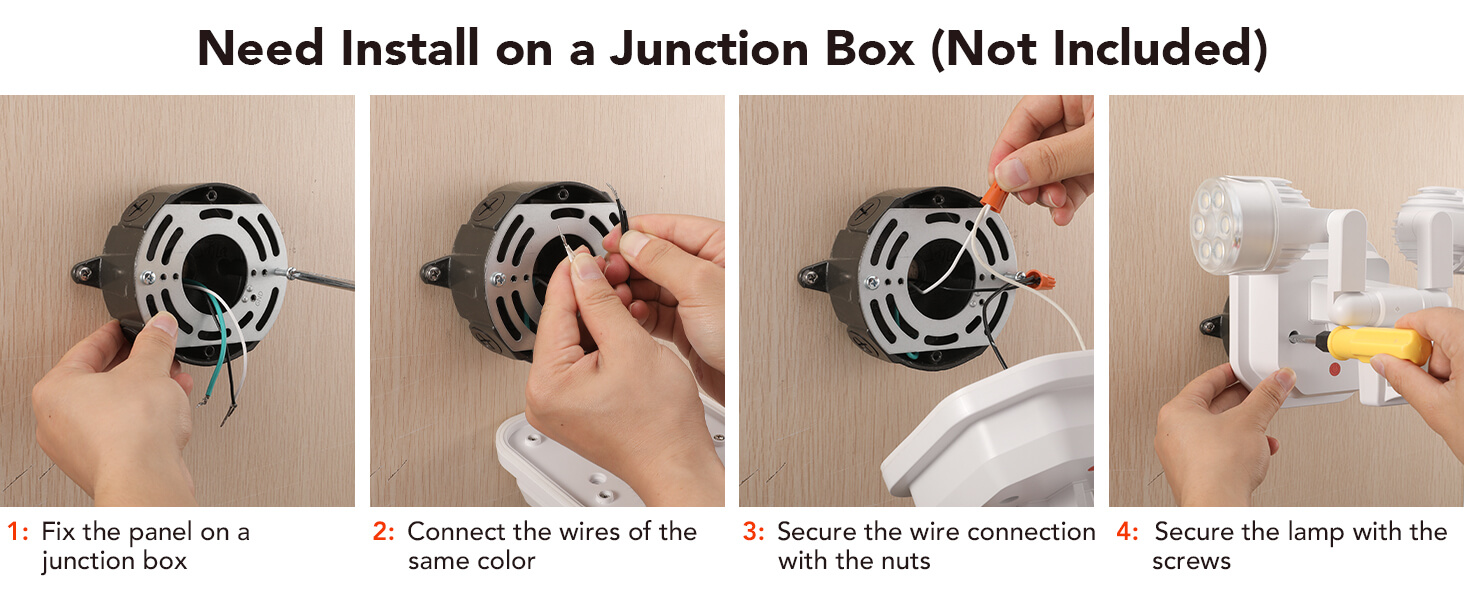 Need Install on a Junction Box (Not Included)

1: Fix the panel on a junction box

2: Connect the wires of the same color

3: Secure the wire connection with the nuts

4: Secure the lamp with the screws