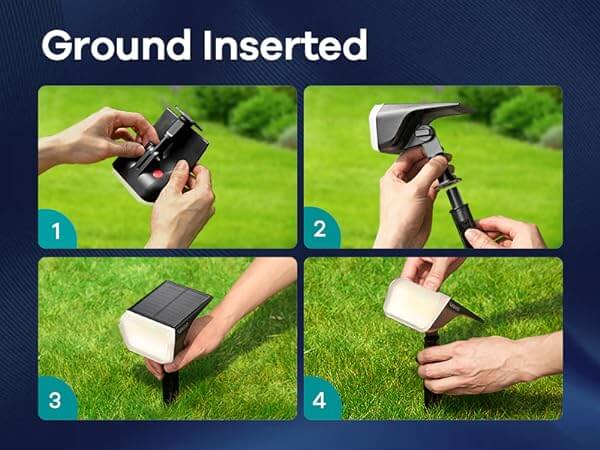 Ground Inserted

1

2

3

4